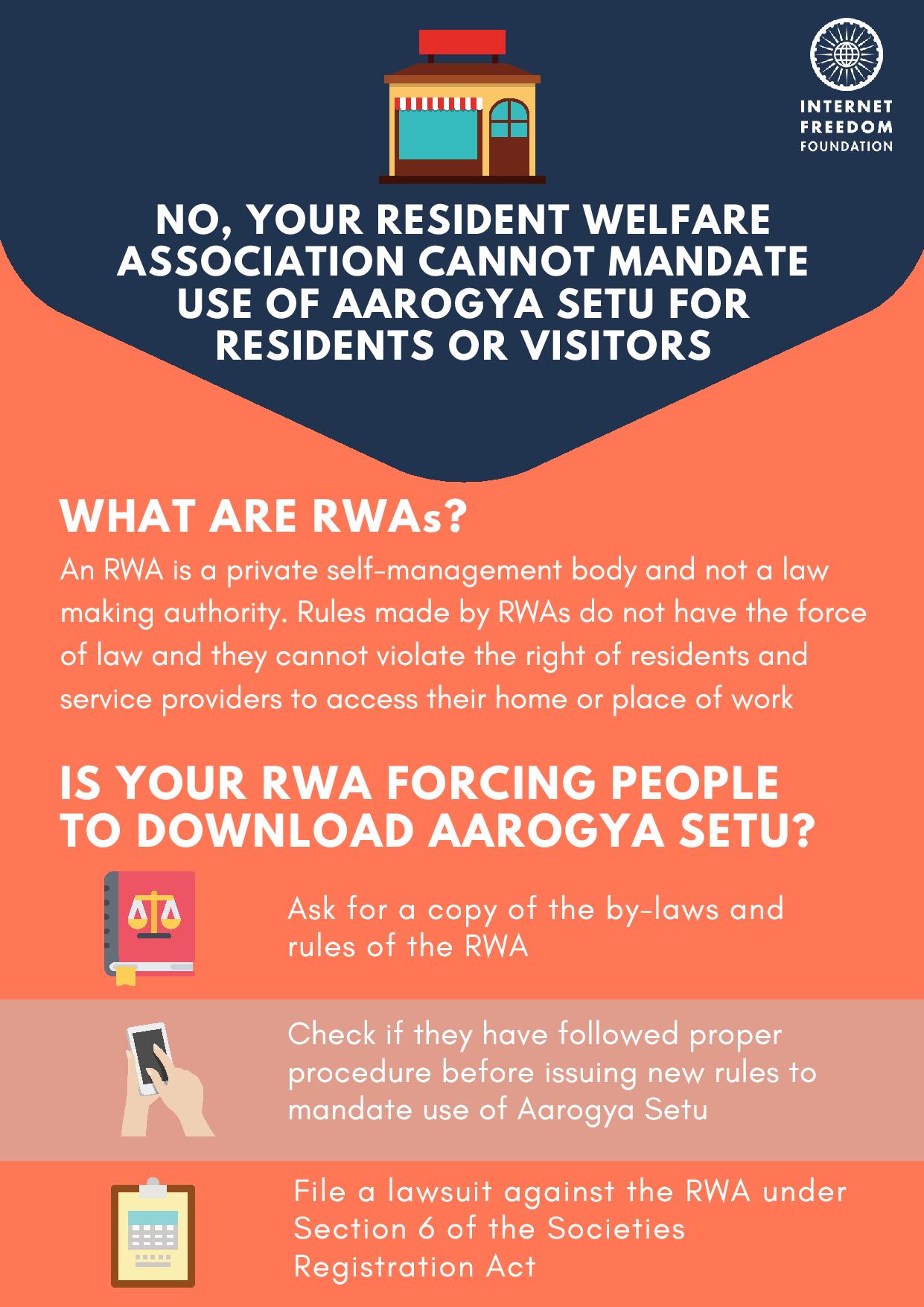 INTERNET FREEDOM FOUNDATION

NO, YOUR RESIDENT WELFARE ASSOCIATION CANNOT MANDATE USE OF AAROGYA SETU FOR RESIDENTS OR VISITORS

WHAT ARE RWAs?

An RWA is a private self-management body and not a law making authority. Rules made by RWAs do not have the force of law and they cannot violate the right of residents and service providers to access their home or place of work

IS YOUR RWA FORCING PEOPLE TO DOWNLOAD AAROGYA SETU?

Ask for a copy of the by-laws and rules of the RWA

Check if they have followed proper procedure before issuing new rules to mandate use of Aarogya Setu

File a lawsuit against the RWA under Section 6 of the Societies Registration Act